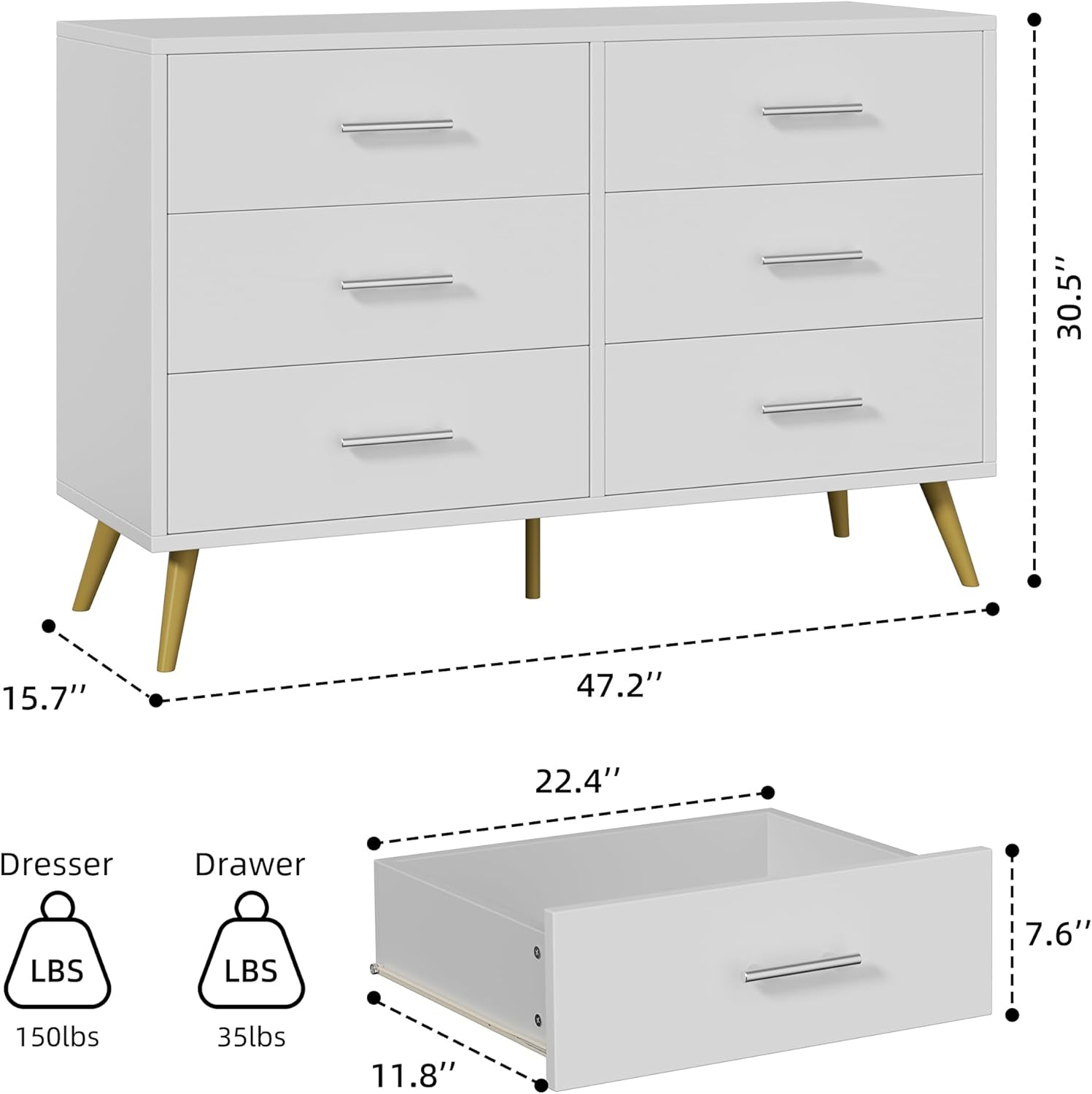 30.5''

15.7''

47.2''

22.4''

Dresser

LBS

150lbs

Drawer

LBS

35lbs

7.6''

11.8''